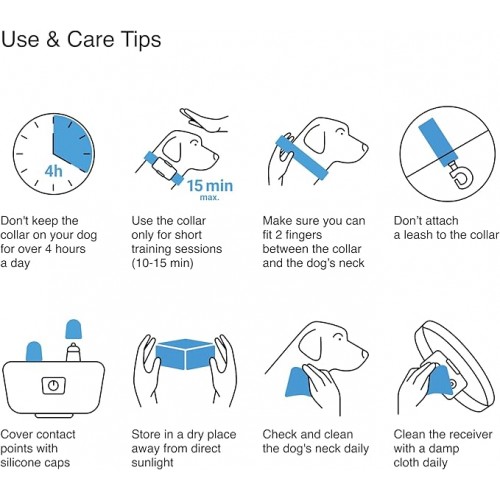 Use & Care Tips

4h

Don't keep the collar on your dog for over 4 hours a day

15 min max.

Use the collar only for short training sessions (10-15 min)

Make sure you can fit 2 fingers between the collar and the dog's neck

Don't attach a leash to the collar

Cover contact points with silicone caps

Store in a dry place away from direct sunlight

Check and clean the dog's neck daily

Clean the receiver with a damp cloth daily